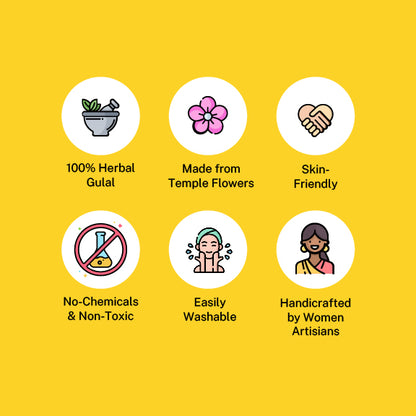 100% Herbal Gulal

Made from Temple Flowers

Skin-Friendly

No-Chemicals & Non-Toxic

Easily Washable

Handicrafted by Women Artisians